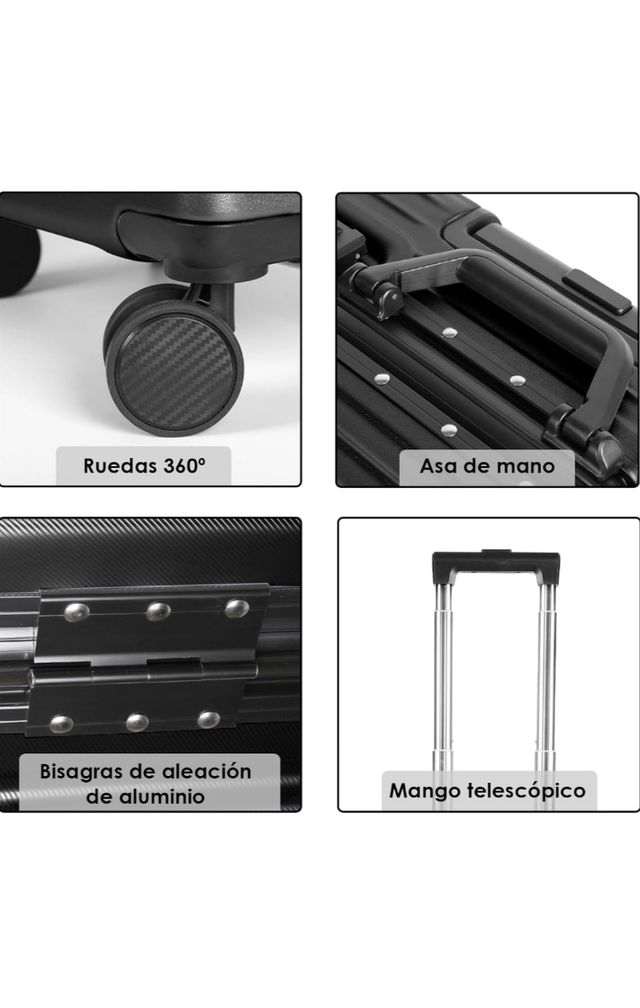 Ruedas 360°

Asa de mano

Bisagras de aleación de aluminio

Mango telescópico