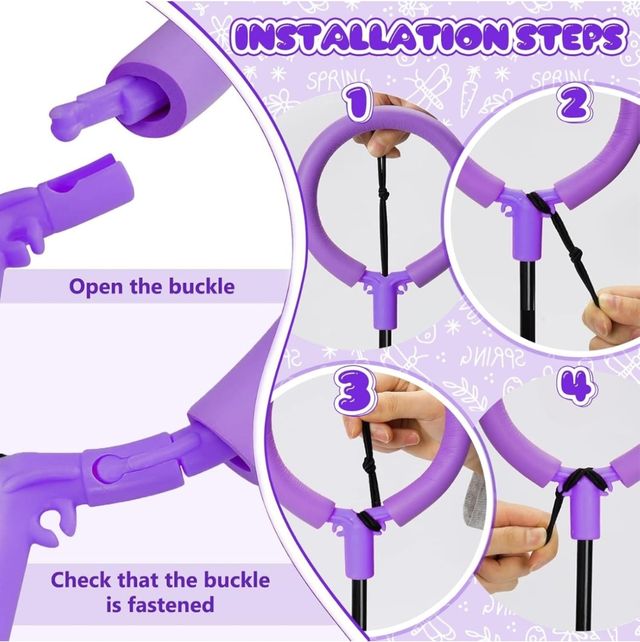 INSTALLATION STEPS

SPRING SPRING

1
2

Open the buckle

SPRING

3
4

Check that the buckle is fastened