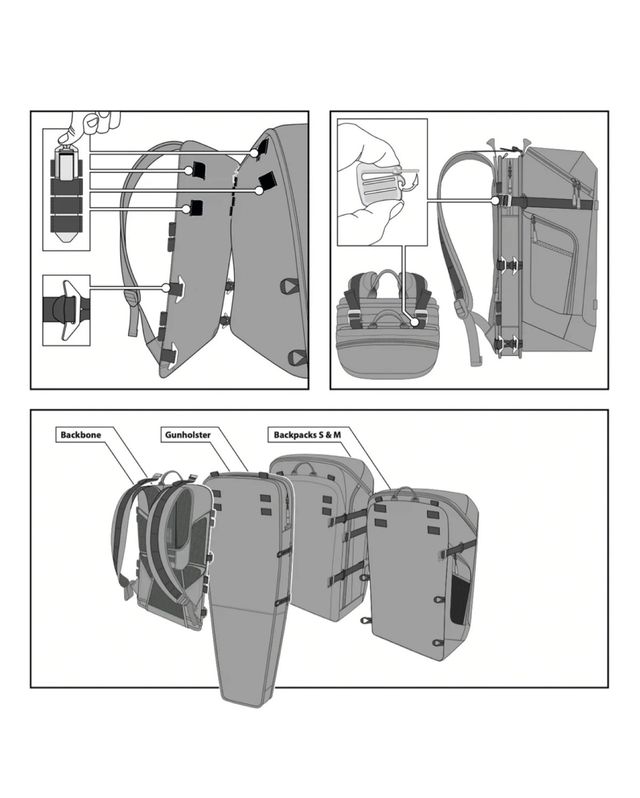 Backbone

Gunholster

Backpacks S & M