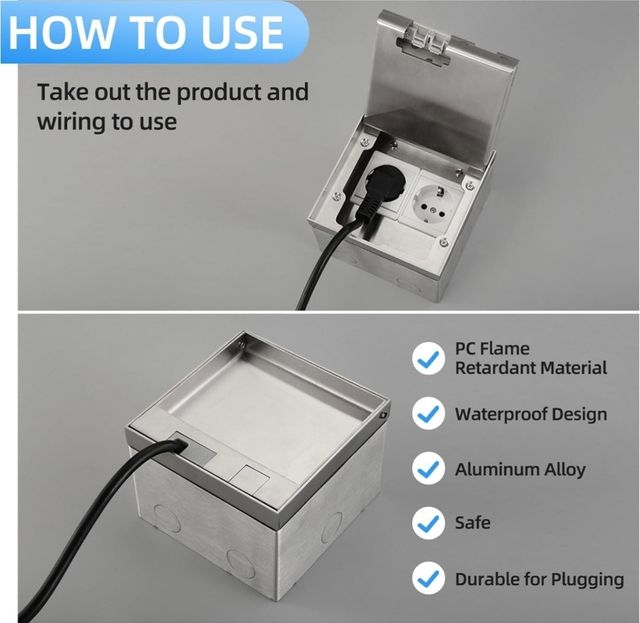 HOW TO USE

Take out the product and wiring to use

PC Flame Retardant Material

Waterproof Design

Aluminum Alloy

Safe

Durable for Plugging