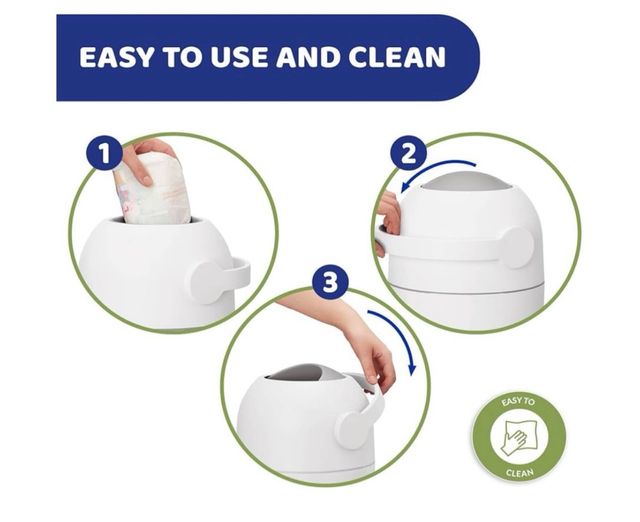 EASY TO USE AND CLEAN

1

2

3

EASY TO

CLEAN