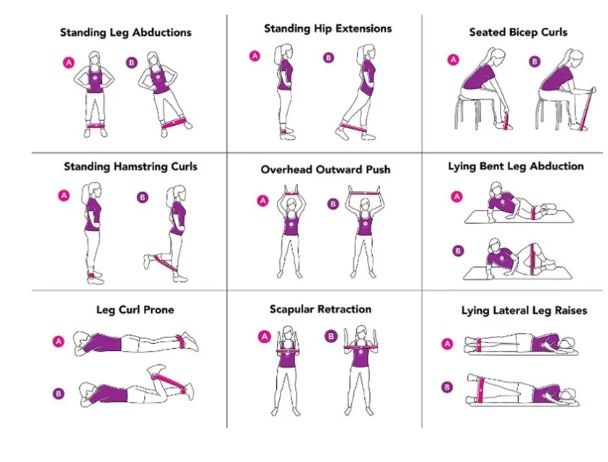 Standing Leg Abductions

A B

Standing Hip Extensions

A B

Seated Bicep Curls

A B

Standing Hamstring Curls

A B

Overhead Outward Push

A B

Lying Bent Leg Abduction

A

B

Leg Curl Prone

A

B

Scapular Retraction

A B

Lying Lateral Leg Raises

A

B