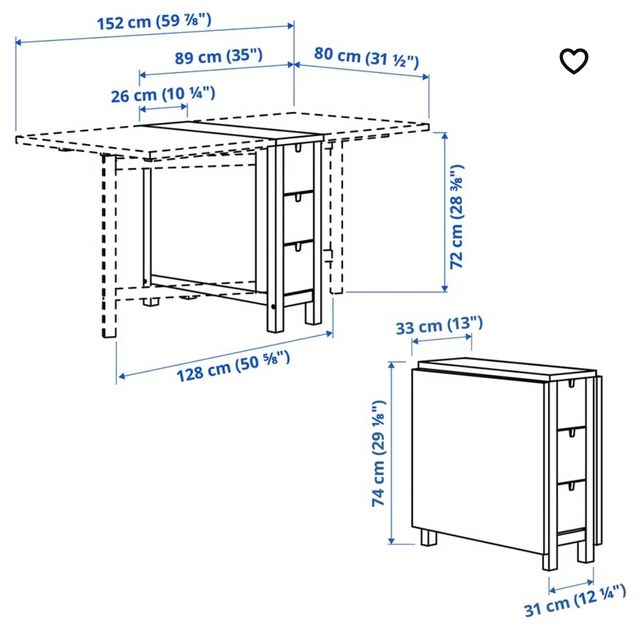 152 cm (59 ⅞")
89 cm (35")
80 cm (31 ½")
26 cm (10 ¼")
72 cm (28 ⅜")
128 cm (50 ⅝")
33 cm (13")
74 cm (29 ⅛")
31 cm (12 ¼")