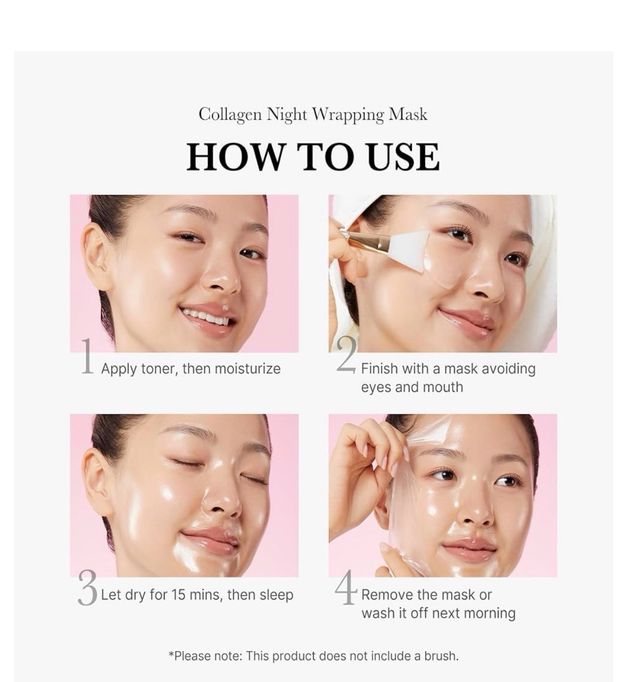 Collagen Night Wrapping Mask

HOW TO USE

1 Apply toner, then moisturize

2 Finish with a mask avoiding eyes and mouth

3 Let dry for 15 mins, then sleep

4 Remove the mask or wash it off next morning

*Please note: This product does not include a brush.