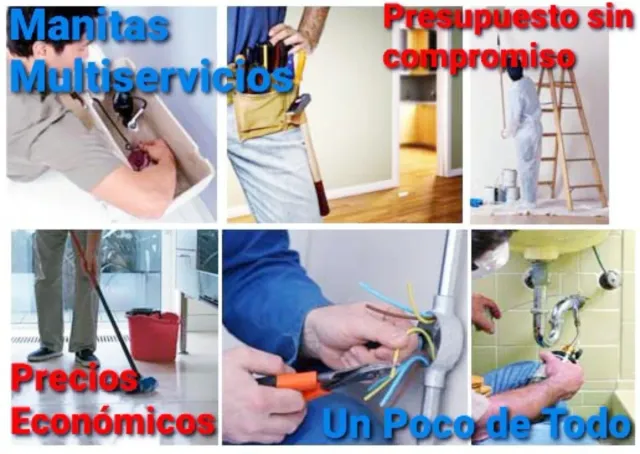 Manitas Multiservicios

Presupuesto sin compromiso

Precios Económicos

Un Poco de Todo