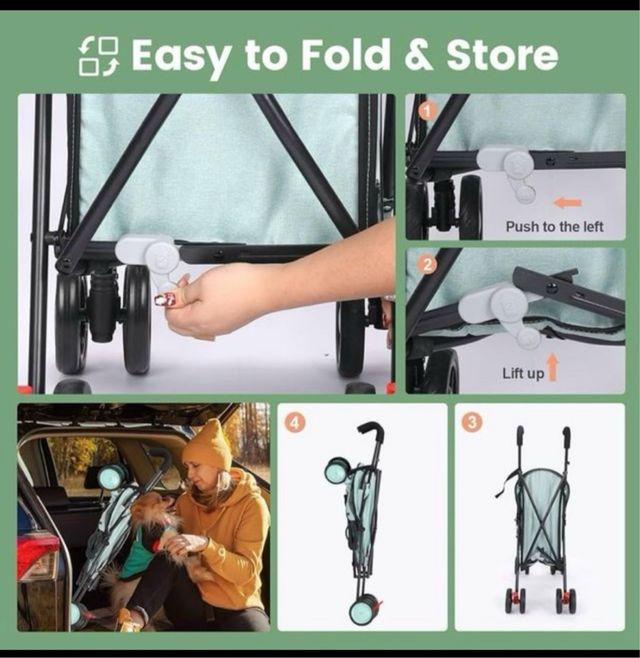 Easy to Fold & Store

1

Push to the left

2

Lift up

4

3