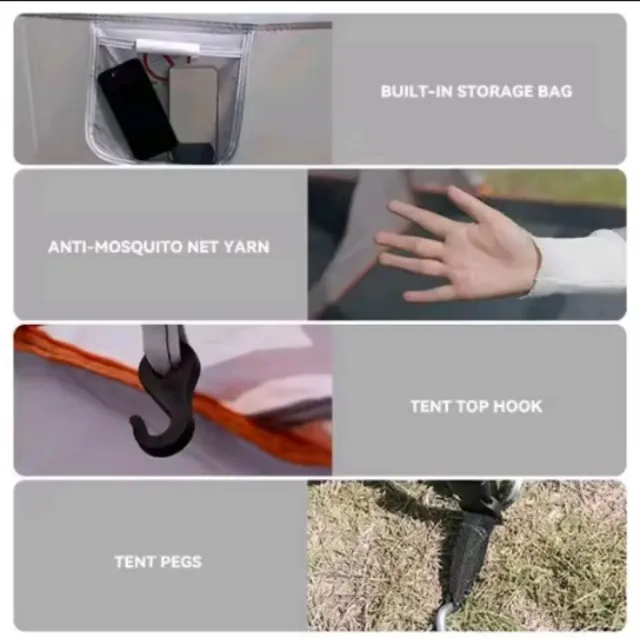 BUILT-IN STORAGE BAG

ANTI-MOSQUITO NET YARN

TENT TOP HOOK

TENT PEGS