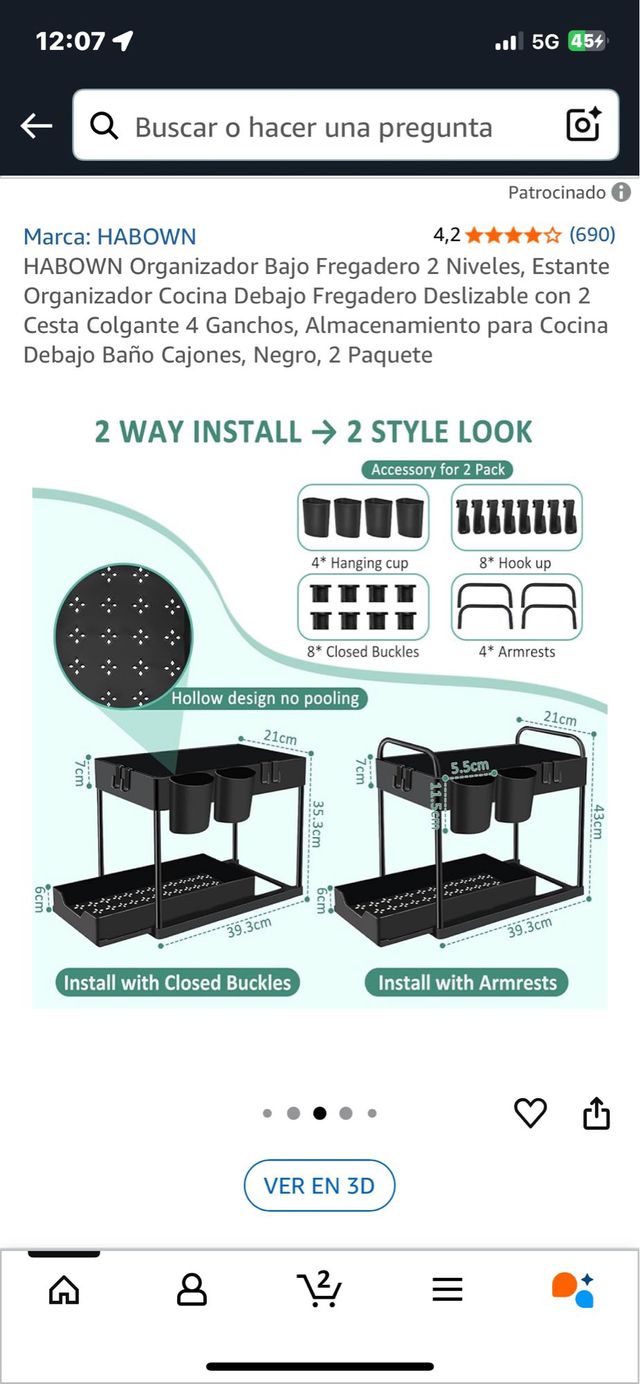 12:07

5G 45

Buscar o hacer una pregunta

Patrocinado

Marca: HABOWN

4,2 (690)

HABOWN Organizador Bajo Fregadero 2 Niveles, Estante Organizador Cocina Debajo Fregadero Deslizable con 2 Cesta Colgante 4 Ganchos, Almacenamiento para Cocina Debajo Baño Cajones, Negro, 2 Paquete

2 WAY INSTALL → 2 STYLE LOOK

Accessory for 2 Pack

4* Hanging cup

8* Hook up

8* Closed Buckles

4* Armrests

Hollow design no pooling

21cm
7cm
35.3cm
6cm
39.3cm

21cm
7cm
5.5cm
11.5cm
43cm
6cm
39.3cm

Install with Closed Buckles

Install with Armrests

VER EN 3D

2