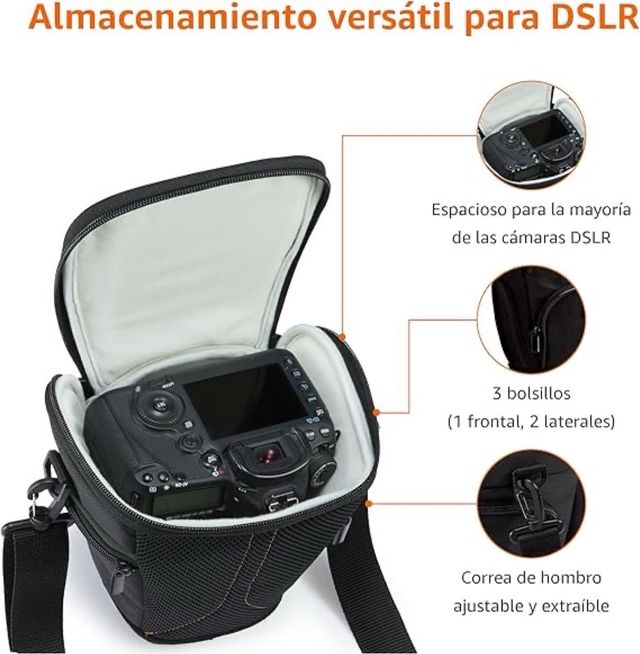 Almacenamiento versátil para DSLR

Espacioso para la mayoría de las cámaras DSLR

3 bolsillos
(1 frontal, 2 laterales)

Correa de hombro ajustable y extraíble