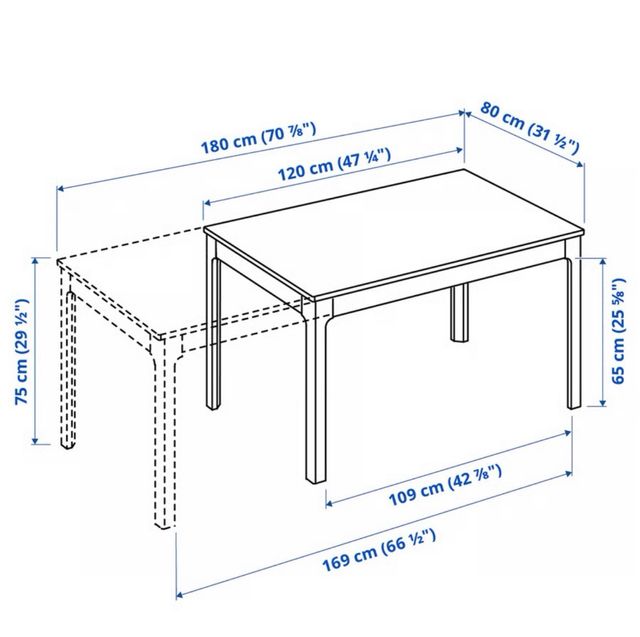 180 cm (70 ⅞")
80 cm (31 ½")
120 cm (47 ¼")
75 cm (29 ½")
65 cm (25 ⅝")
109 cm (42 ⅞")
169 cm (66 ½")