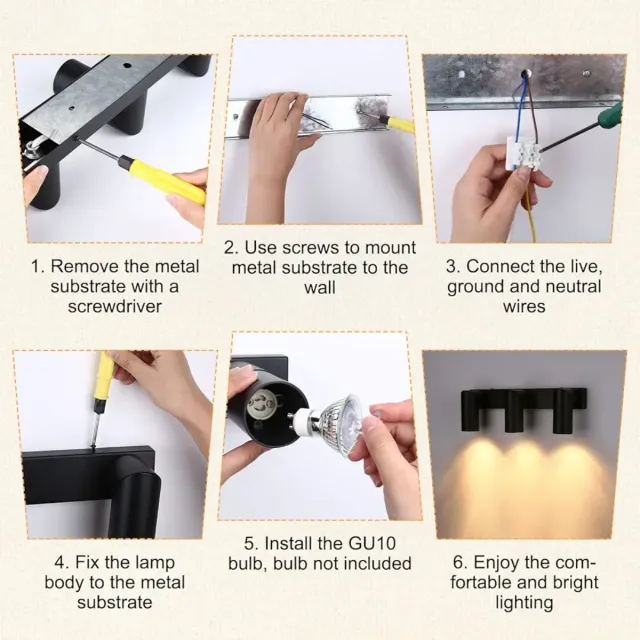 1. Remove the metal substrate with a screwdriver

2. Use screws to mount metal substrate to the wall

3. Connect the live, ground and neutral wires

4. Fix the lamp body to the metal substrate

5. Install the GU10 bulb, bulb not included

6. Enjoy the comfortable and bright lighting