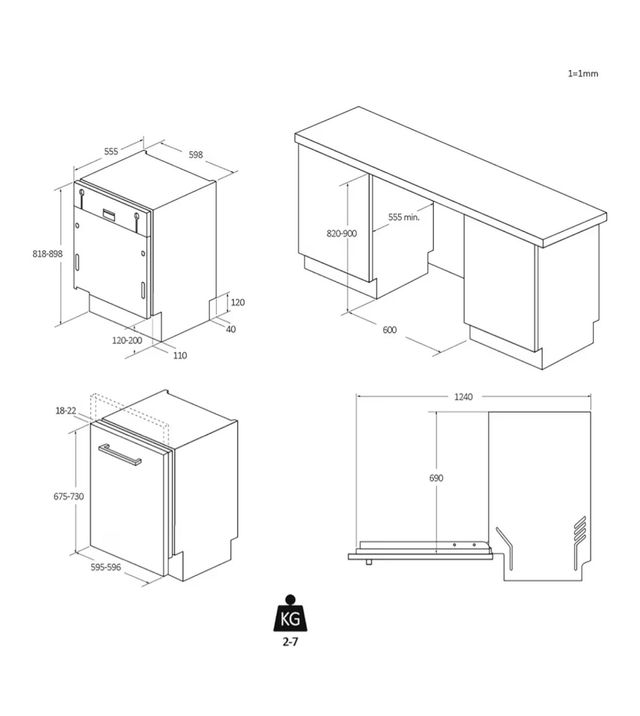 1=1mm

555
598
818-898
120
40
120-200
110

820-900
555 min.
600

18-22
675-730
595-596

1240
690

KG
2-7