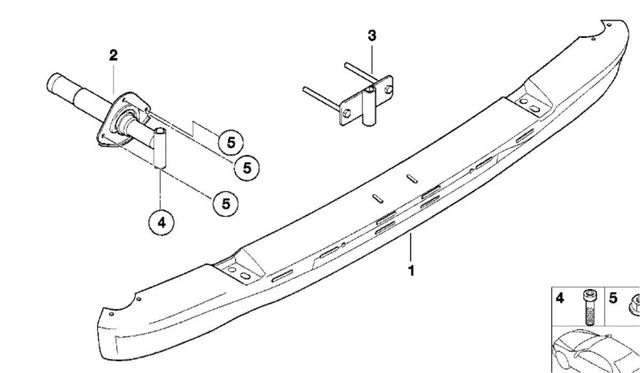 2
3
5
5
5
4
1
4
5