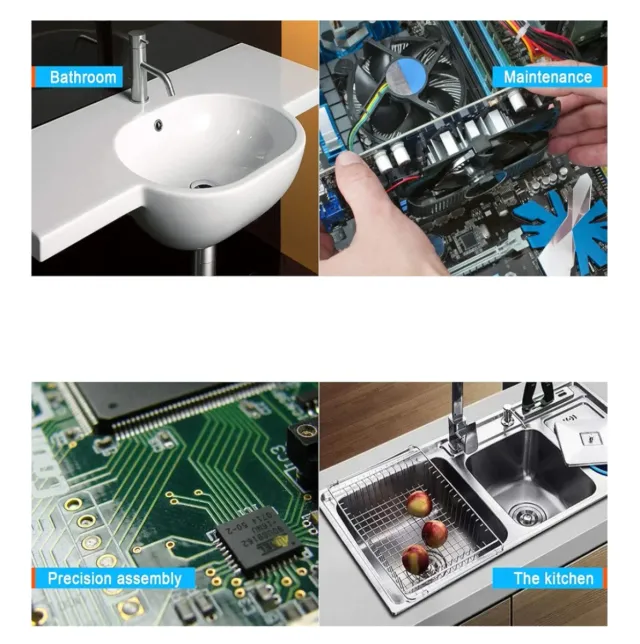 Bathroom

Maintenance

Precision assembly

The kitchen