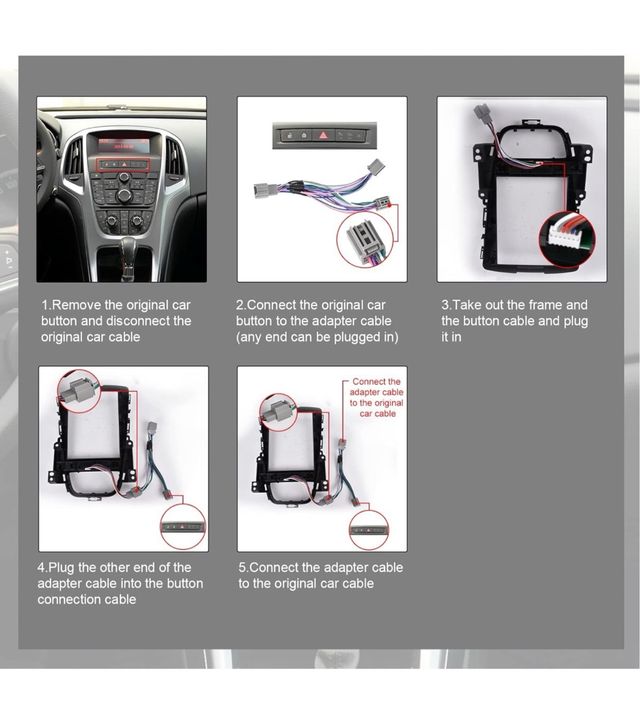 1.Remove the original car button and disconnect the original car cable

2.Connect the original car button to the adapter cable (any end can be plugged in)

3.Take out the frame and the button cable and plug it in

Connect the adapter cable to the original car cable

4.Plug the other end of the adapter cable into the button connection cable

5.Connect the adapter cable to the original car cable