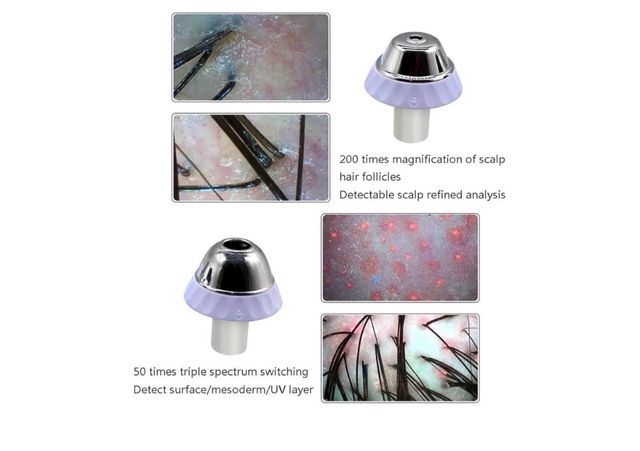 200 times magnification of scalp hair follicles
Detectable scalp refined analysis

50 times triple spectrum switching
Detect surface/mesoderm/UV layer