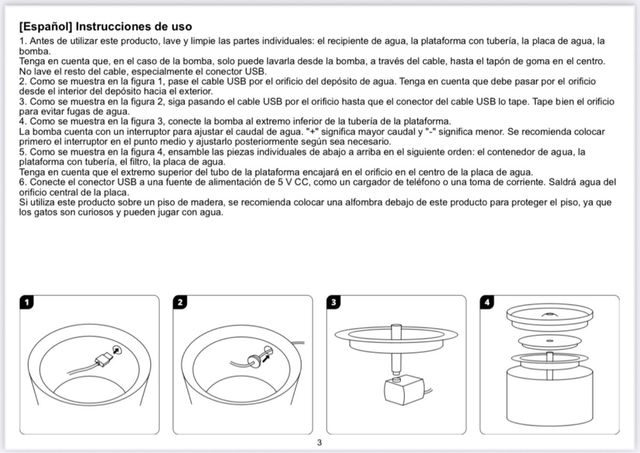 [Español] Instrucciones de uso

1. Antes de utilizar este producto, lave y limpie las partes individuales: el recipiente de agua, la plataforma con tubería, la placa de agua, la bomba.
Tenga en cuenta que, en el caso de la bomba, solo puede lavarla desde la bomba, a través del cable, hasta el tapón de goma en el centro. No lave el resto del cable, especialmente el conector USB.
2. Como se muestra en la figura 1, pase el cable USB por el orificio del depósito de agua. Tenga en cuenta que debe pasar por el orificio desde el interior del depósito hacia el exterior.
3. Como se muestra en la figura 2, siga pasando el cable USB por el orificio hasta que el conector del cable USB lo tape. Tape bien el orificio para evitar fugas de agua.
4. Como se muestra en la figura 3, conecte la bomba al extremo inferior de la tubería de la plataforma.
La bomba cuenta con un interruptor para ajustar el caudal de agua. "+" significa mayor caudal y "-" significa menor. Se recomienda colocar primero el interruptor en el punto medio y ajustarlo posteriormente según sea necesario.
5. Como se muestra en la figura 4, ensamble las piezas individuales de abajo a arriba en el siguiente orden: el contenedor de agua, la plataforma con tubería, el filtro, la placa de agua.
Tenga en cuenta que el extremo superior del tubo de la plataforma encajará en el orificio en el centro de la placa de agua.
6. Conecte el conector USB a una fuente de alimentación de 5 V CC, como un cargador de teléfono o una toma de corriente. Saldrá agua del orificio central de la placa.
Si utiliza este producto sobre un piso de madera, se recomienda colocar una alfombra debajo de este producto para proteger el piso, ya que los gatos son curiosos y pueden jugar con agua.

1

2

3

4

3