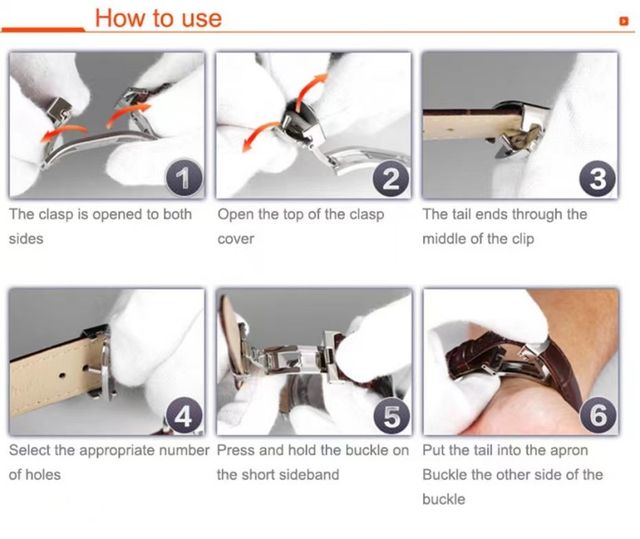 How to use

1
The clasp is opened to both sides

2
Open the top of the clasp cover

3
The tail ends through the middle of the clip

4
Select the appropriate number of holes

5
Press and hold the buckle on the short sideband

6
Put the tail into the apron Buckle the other side of the buckle