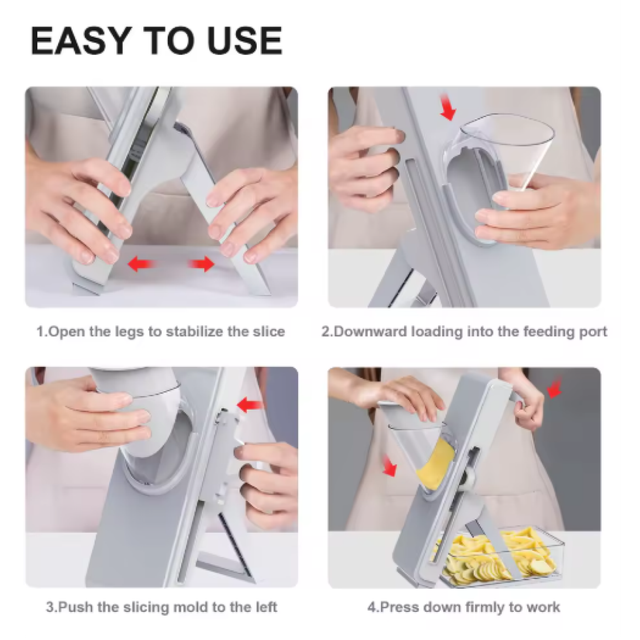 EASY TO USE

1.Open the legs to stabilize the slice

2.Downward loading into the feeding port

3.Push the slicing mold to the left

4.Press down firmly to work