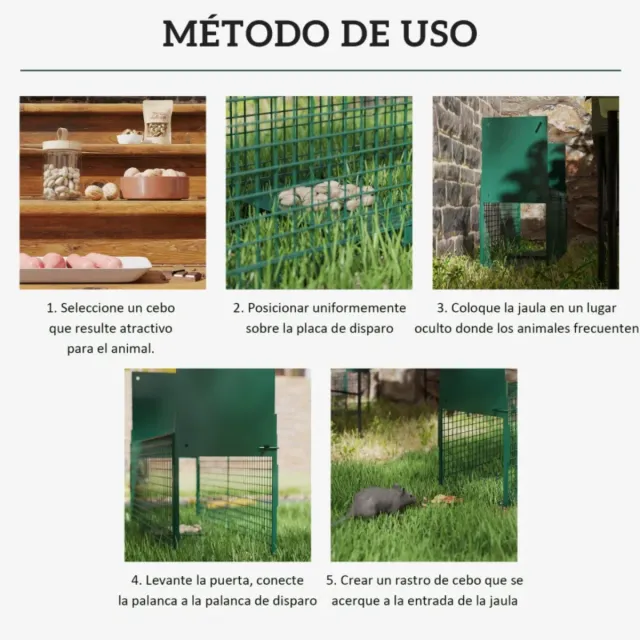 MÉTODO DE USO

1. Seleccione un cebo que resulte atractivo para el animal.

2. Posicionar uniformemente sobre la placa de disparo

3. Coloque la jaula en un lugar oculto donde los animales frecuenten

4. Levante la puerta, conecte la palanca a la palanca de disparo

5. Crear un rastro de cebo que se acerque a la entrada de la jaula