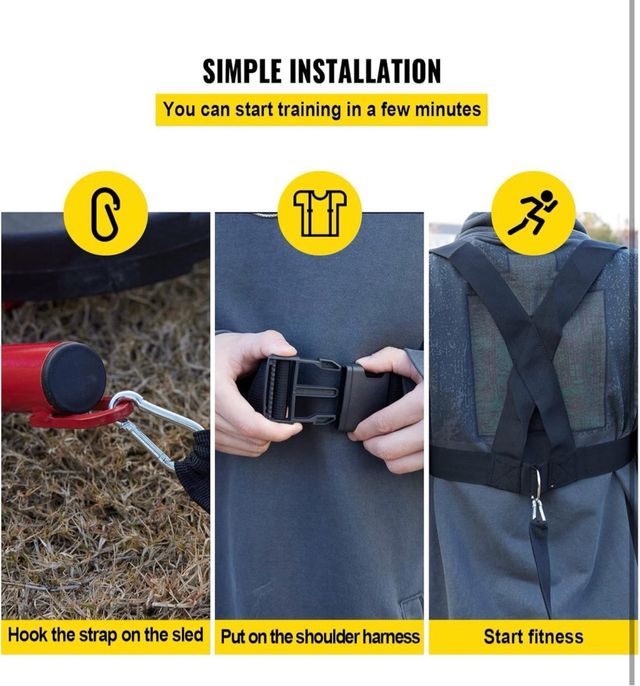 SIMPLE INSTALLATION

You can start training in a few minutes

Hook the strap on the sled

Put on the shoulder harness

Start fitness