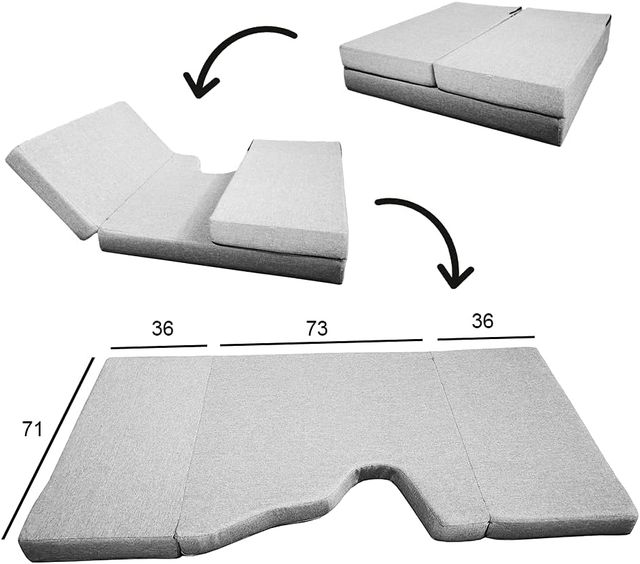 36
73
36
71