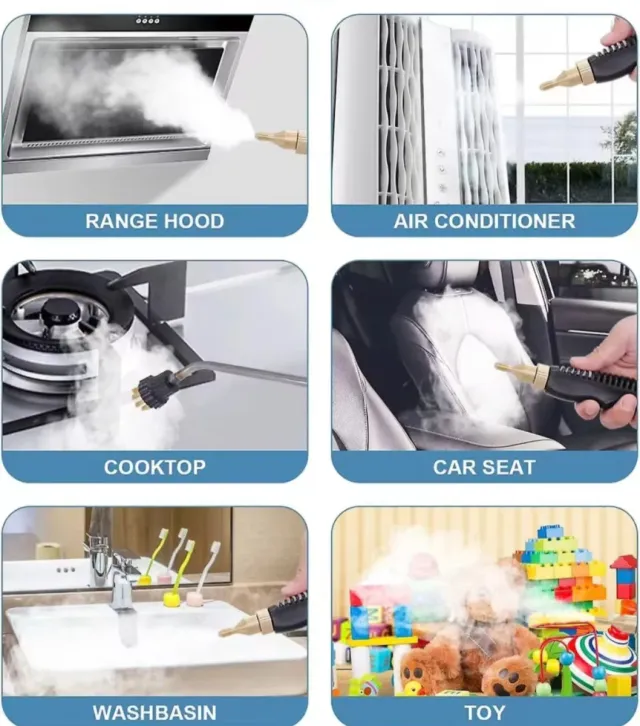 RANGE HOOD

AIR CONDITIONER

COOKTOP

CAR SEAT

WASHBASIN

TOY