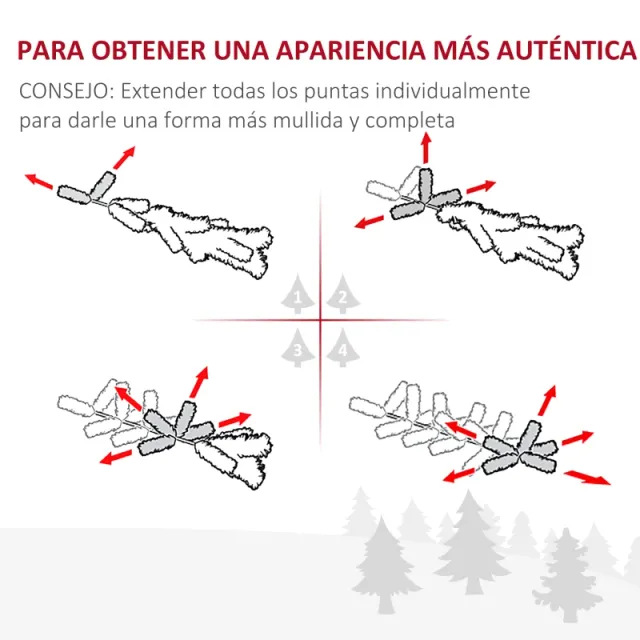 PARA OBTENER UNA APARIENCIA MÁS AUTÉNTICA

CONSEJO: Extender todas los puntas individualmente para darle una forma más mullida y completa

1 2

3 4