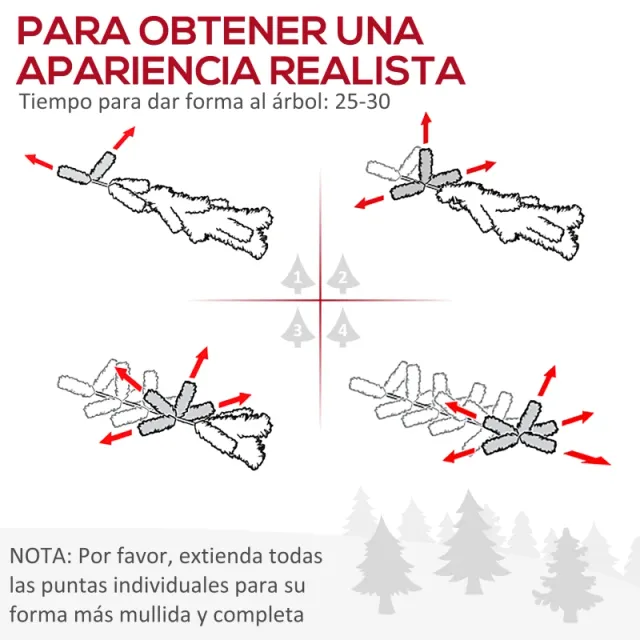 PARA OBTENER UNA APARIENCIA REALISTA

Tiempo para dar forma al árbol: 25-30

1
2
3
4

NOTA: Por favor, extienda todas las puntas individuales para su forma más mullida y completa