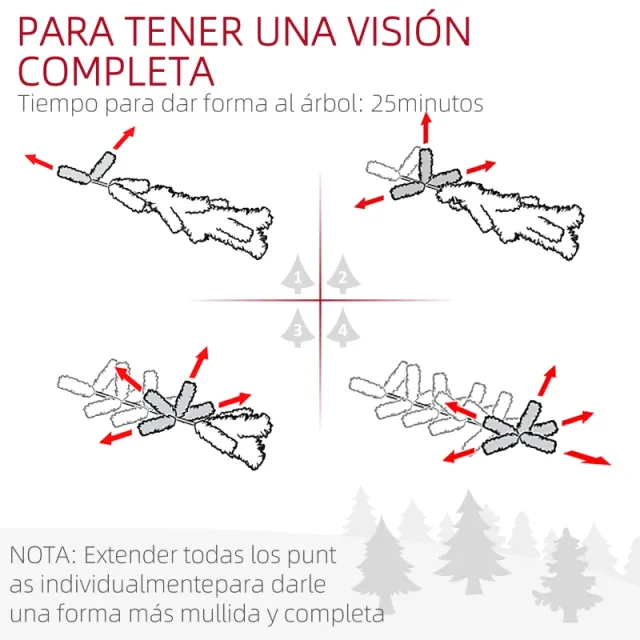 PARA TENER UNA VISIÓN COMPLETA
Tiempo para dar forma al árbol: 25minutos

1
2
3
4

NOTA: Extender todas los punt as individualmentepara darle una forma más mullida y completa