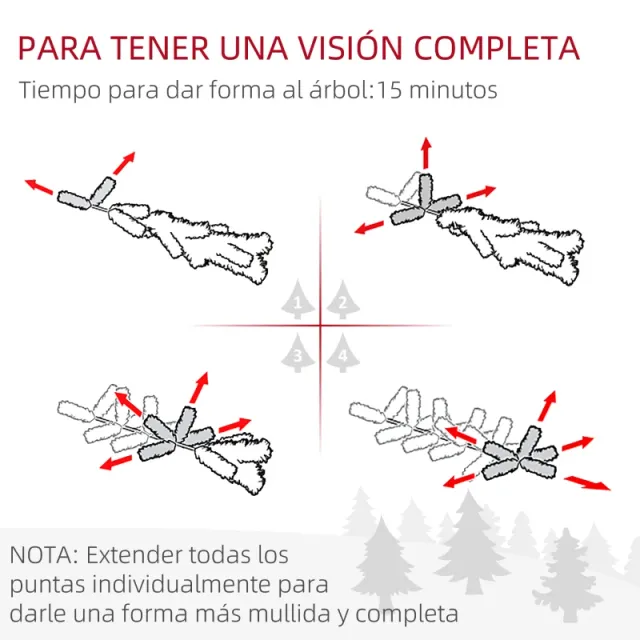 PARA TENER UNA VISIÓN COMPLETA
Tiempo para dar forma al árbol:15 minutos

1
2
3
4

NOTA: Extender todas los puntas individualmente para darle una forma más mullida y completa