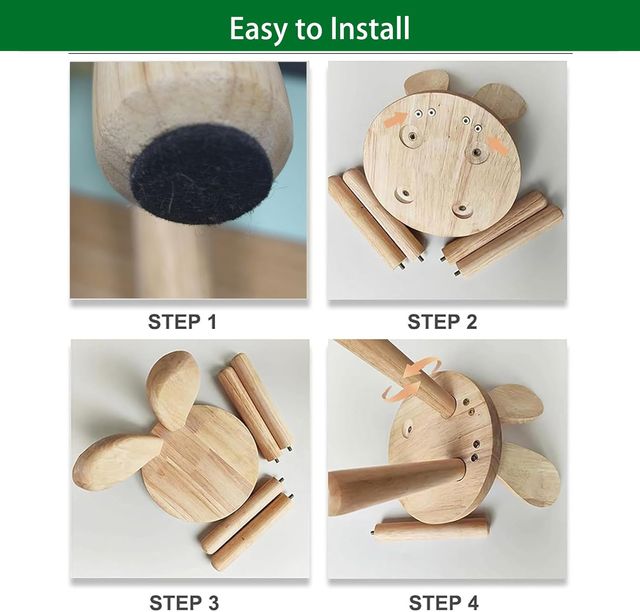 Easy to Install

STEP 1

STEP 2

STEP 3

STEP 4