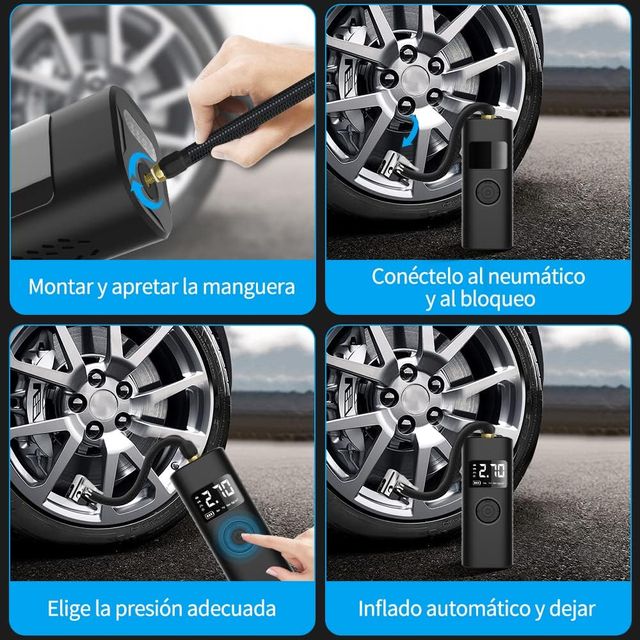 Montar y apretar la manguera

Conéctelo al neumático y al bloqueo

2.70

Elige la presión adecuada

2.70

Inflado automático y dejar