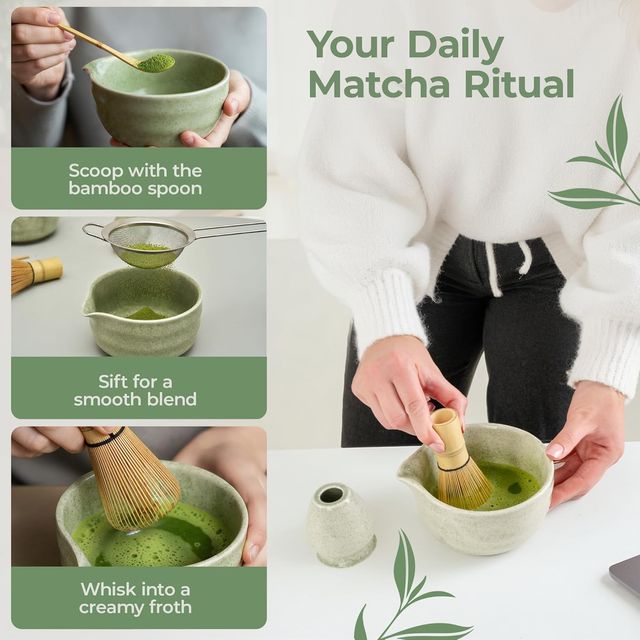 Your Daily Matcha Ritual

Scoop with the bamboo spoon

Sift for a smooth blend

Whisk into a creamy froth