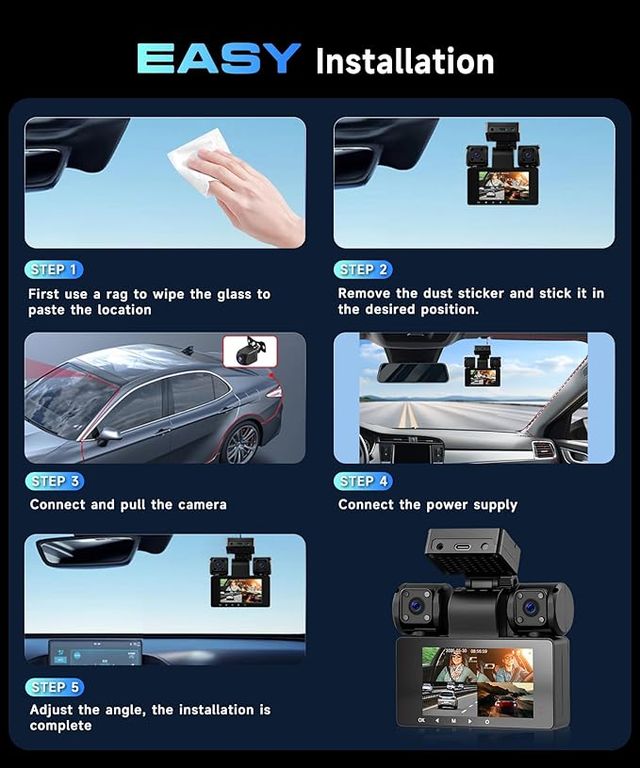 EASY Installation

STEP 1

First use a rag to wipe the glass to paste the location

STEP 2

Remove the dust sticker and stick it in the desired position.

STEP 3

Connect and pull the camera

STEP 4

Connect the power supply

STEP 5

Adjust the angle, the installation is complete

OK M