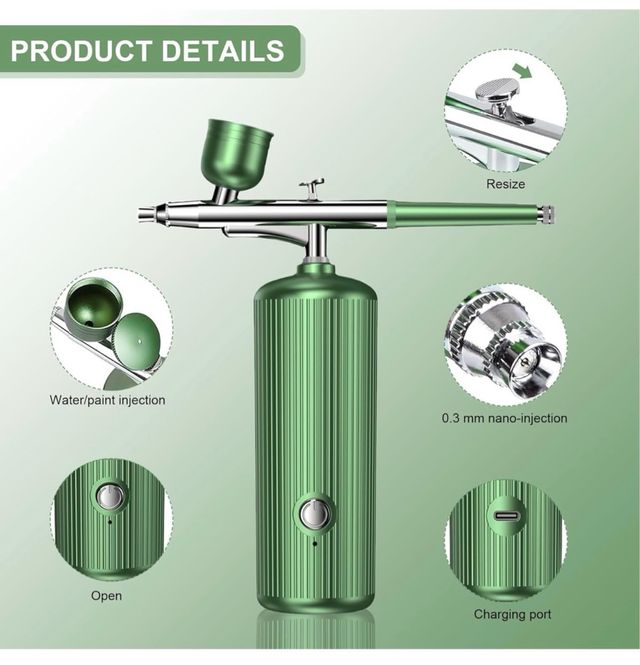 PRODUCT DETAILS

Resize

Water/paint injection

0.3 mm nano-injection

Open

Charging port