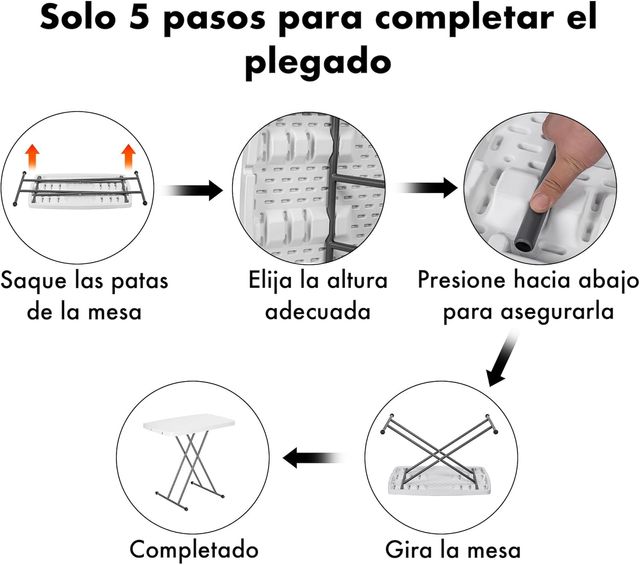 Solo 5 pasos para completar el plegado

Saque las patas de la mesa

Elija la altura adecuada

Presione hacia abajo para asegurarla

Gira la mesa

Completado