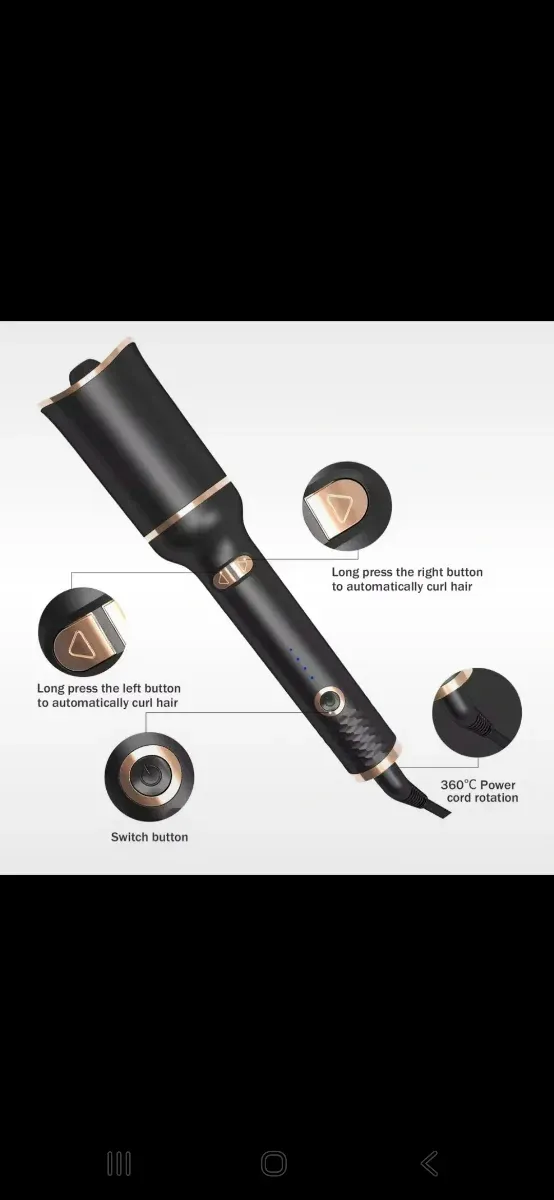 Long press the right button to automatically curl hair

Long press the left button to automatically curl hair

360℃ Power cord rotation

Switch button