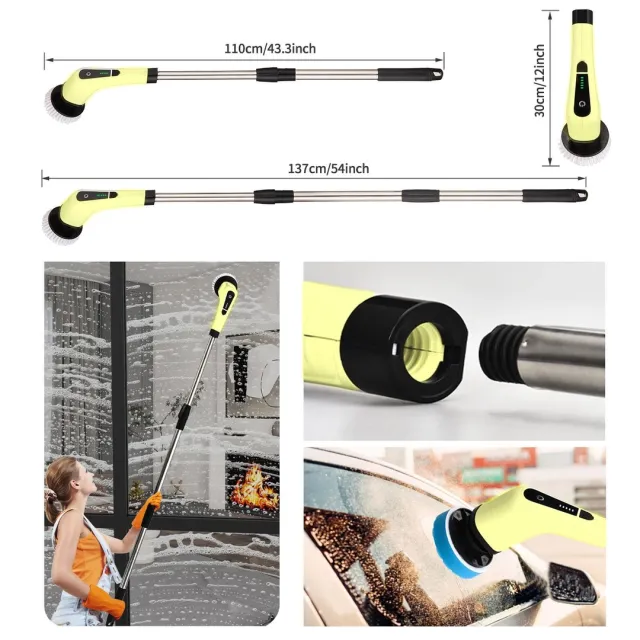 110cm/43.3inch

30cm/12inch

137cm/54inch