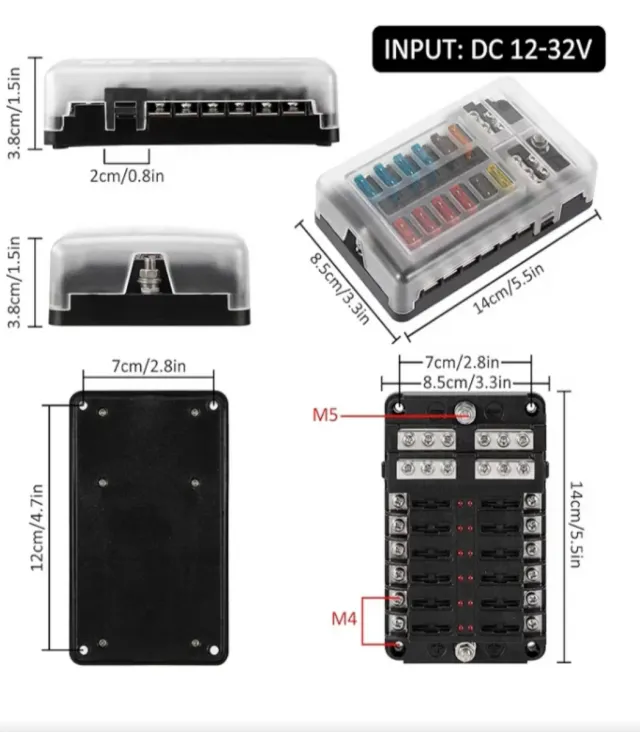 INPUT: DC 12-32V

3.8cm/1.5in

2cm/0.8in

3.8cm/1.5in

8.5cm/3.3in

14cm/5.5in

7cm/2.8in

12cm/4.7in

7cm/2.8in

8.5cm/3.3in

M5

14cm/5.5in

M4