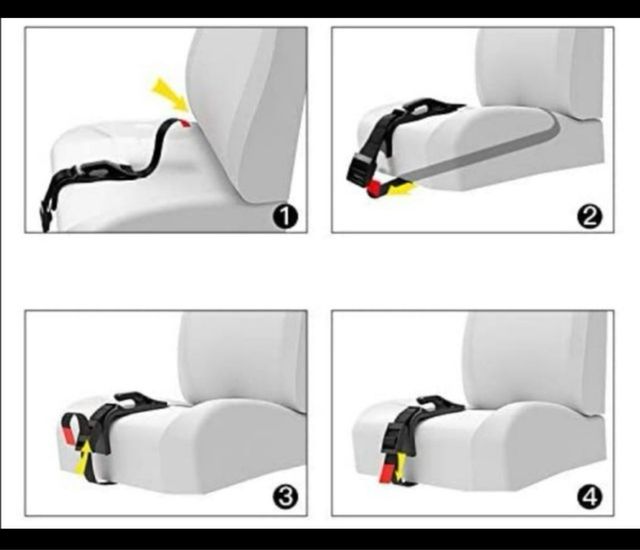 1

2

3

4