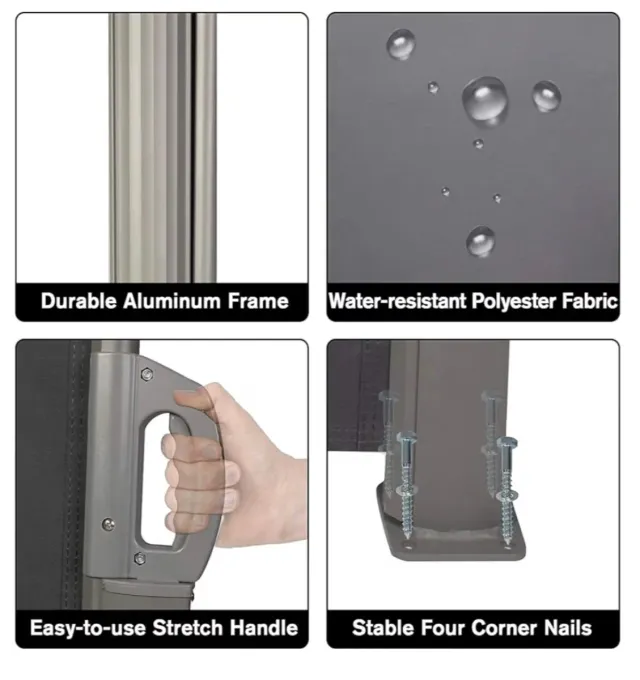 Durable Aluminum Frame

Water-resistant Polyester Fabric

Easy-to-use Stretch Handle

Stable Four Corner Nails