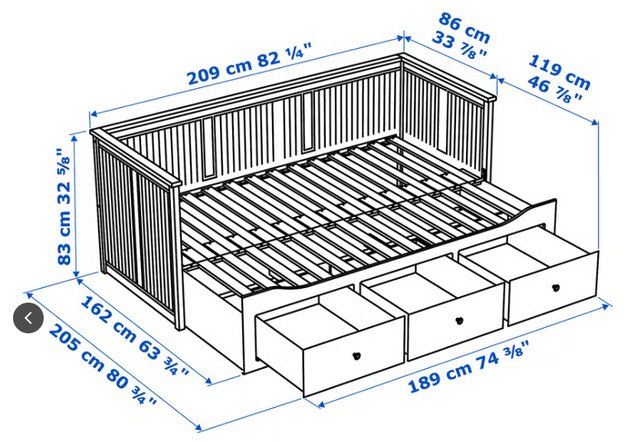 209 cm 82 ¼"

86 cm
33 ⅞"

119 cm
46 ⅞"

83 cm 32 ⅝"

162 cm 63 ¾"

205 cm 80 ¾"

189 cm 74 ⅜"