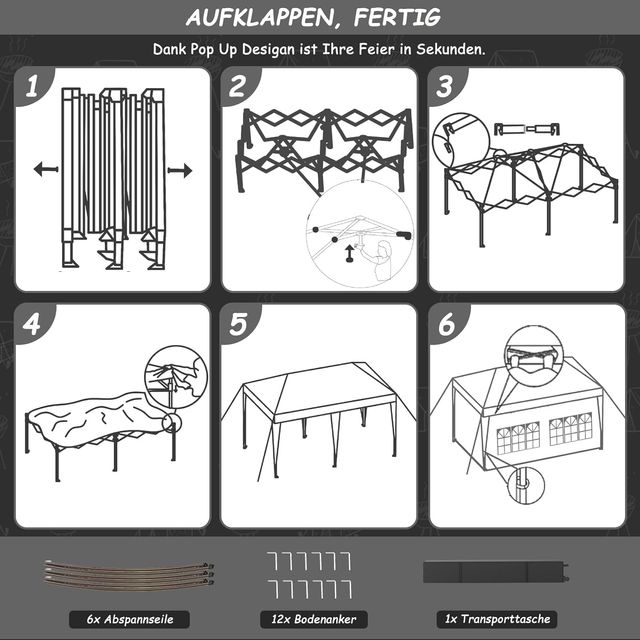 AUFKLAPPEN, FERTIG

Dank Pop Up Desigan ist Ihre Feier in Sekunden.

1

2

3

4

5

6

6x Abspannseile

12x Bodenanker

1x Transporttasche