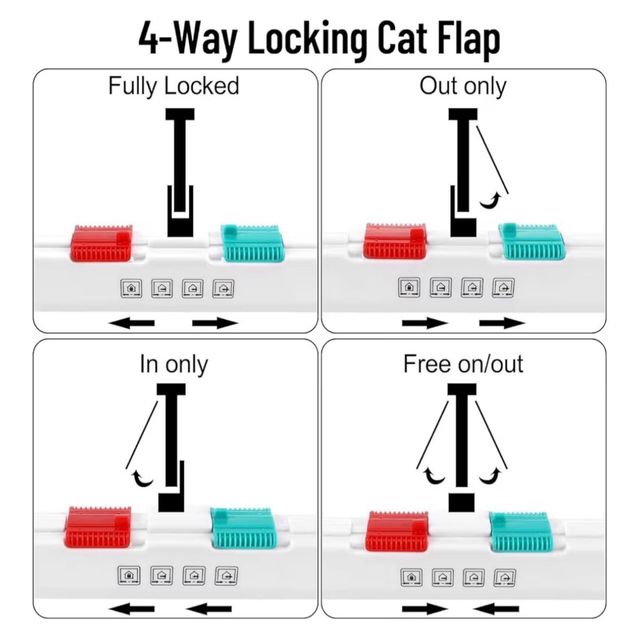 4-Way Locking Cat Flap

Fully Locked

Out only

In only

Free on/out