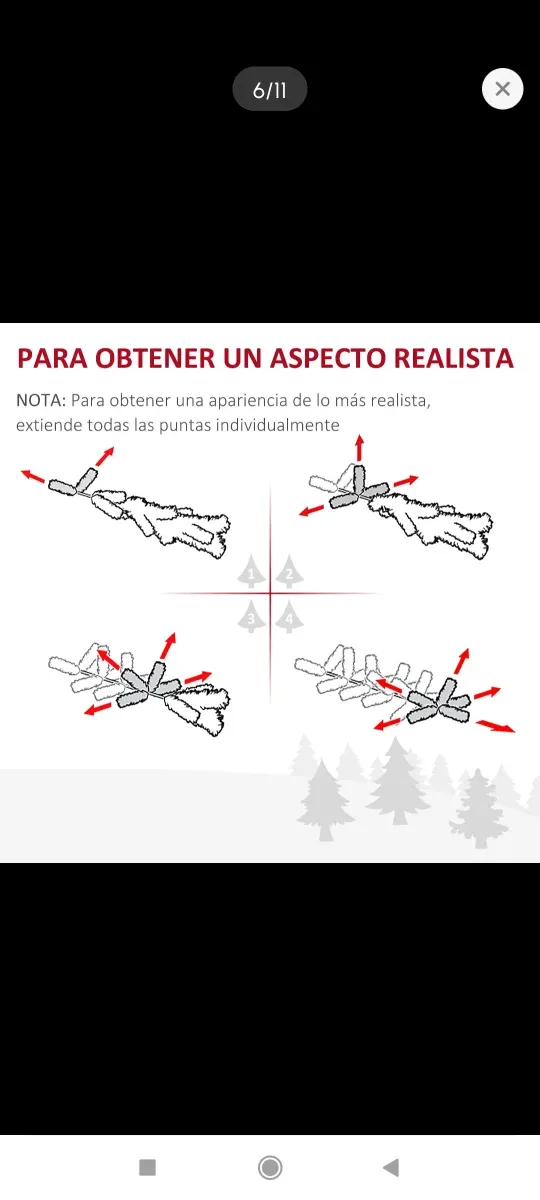 6/11

PARA OBTENER UN ASPECTO REALISTA

NOTA: Para obtener una apariencia de lo más realista, extiende todas las puntas individualmente

1
2
3
4