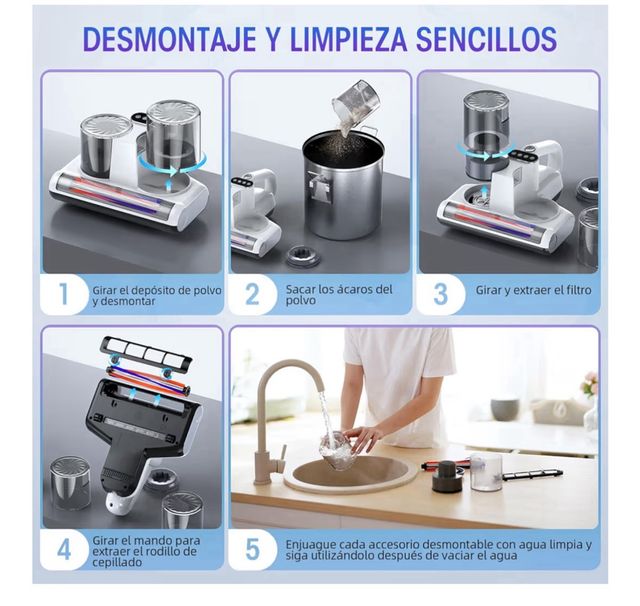 DESMONTAJE Y LIMPIEZA SENCILLOS

1 Girar el depósito de polvo y desmontar

2 Sacar los ácaros del polvo

3 Girar y extraer el filtro

4 Girar el mando para extraer el rodillo de cepillado

5 Enjuague cada accesorio desmontable con agua limpia y siga utilizándolo después de vaciar el agua