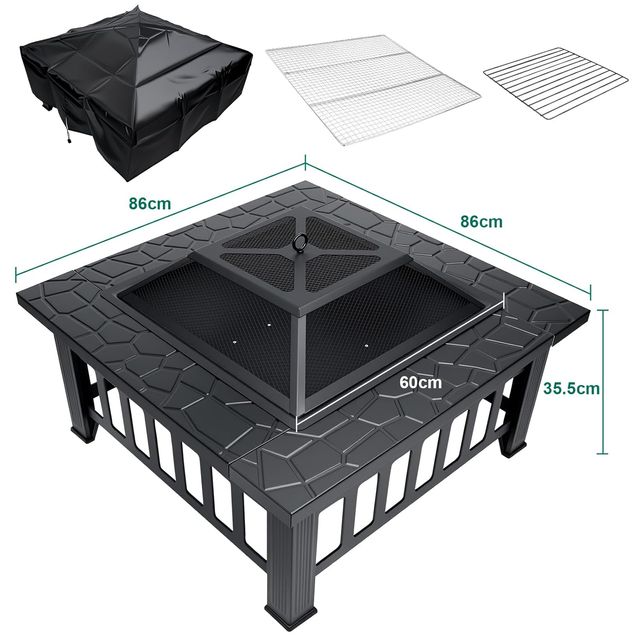 86cm

86cm

60cm

35.5cm