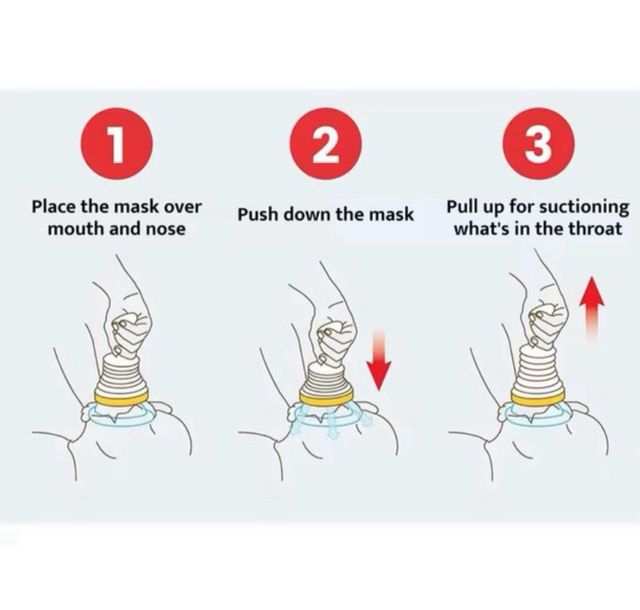 1

Place the mask over mouth and nose

2

Push down the mask

3

Pull up for suctioning what's in the throat