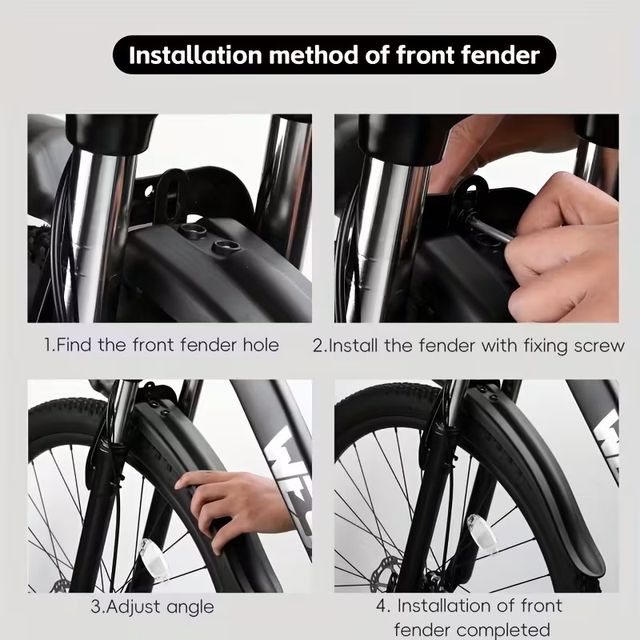 Installation method of front fender

1.Find the front fender hole

2.Install the fender with fixing screw

3.Adjust angle

4. Installation of front fender completed